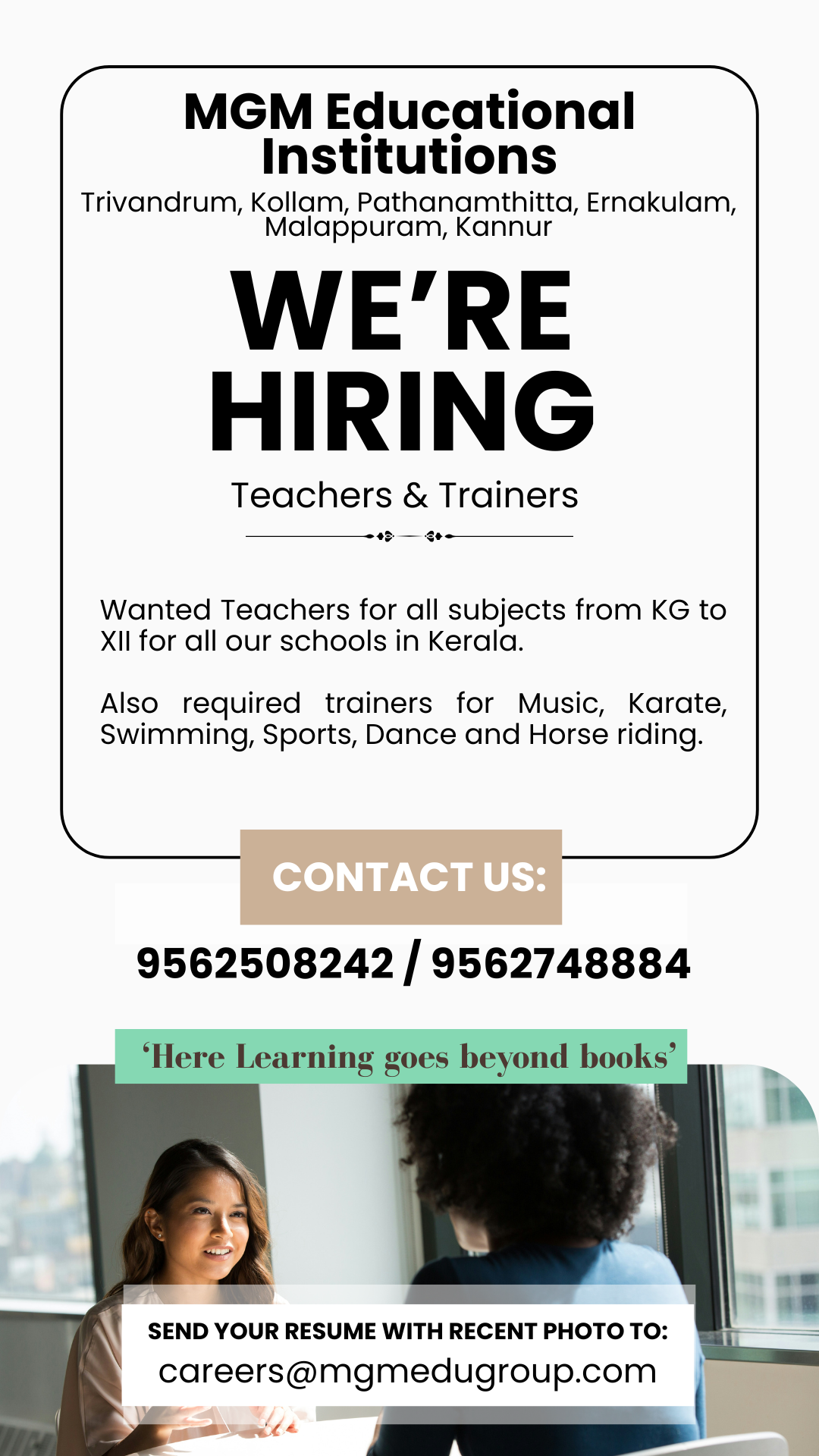 MGM Educational Institutions

Trivandrum, Kollam, Pathanamthitta, Ernakulam, Malappuram, Kannur

WE'RE HIRING

Teachers & Trainers

Wanted Teachers for all subjects from KG to XII for all our schools in Kerala.

Also required trainers for Music, Karate, Swimming, Sports, Dance and Horse riding.

CONTACT US:

9562508242 / 9562748884

'Here Learning goes beyond books'

SEND YOUR RESUME WITH RECENT PHOTO TO:
careers@mgmedugroup.com